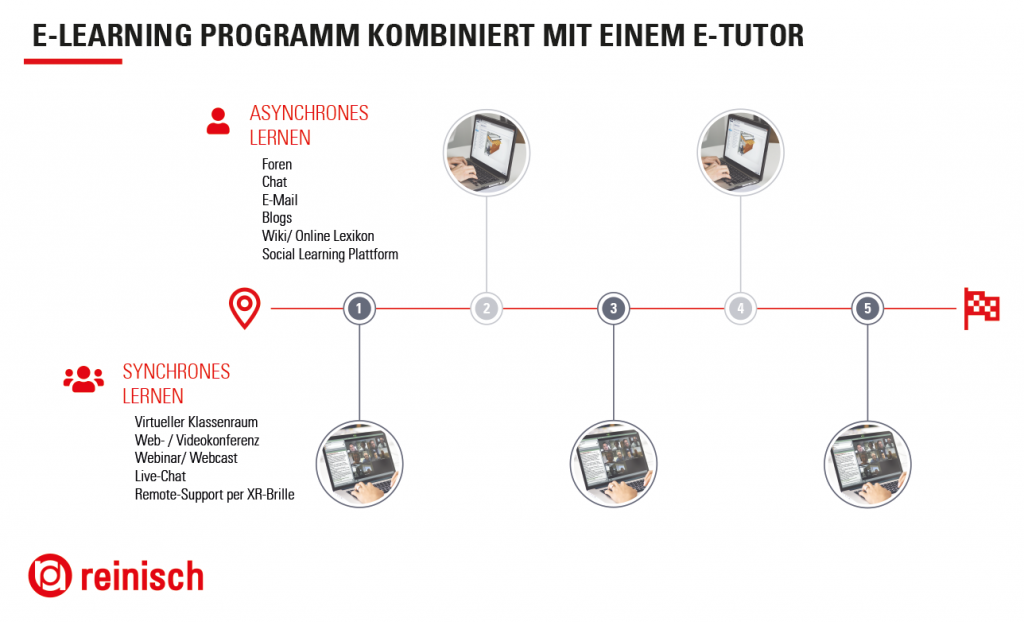 E-LEARNING PROGRAMM KOMBINIERT MIT EINEM E-TUTOR

ASYNCHRONES LERNEN

Foren
Chat
E-Mail
Blogs
Wiki/ Online Lexikon
Social Learning Plattform

1 2 3 4 5

SYNCHRONES LERNEN

Virtueller Klassenraum
Web- / Videokonferenz
Webinar/ Webcast
Live-Chat
Remote-Support per XR-Brille

reinisch